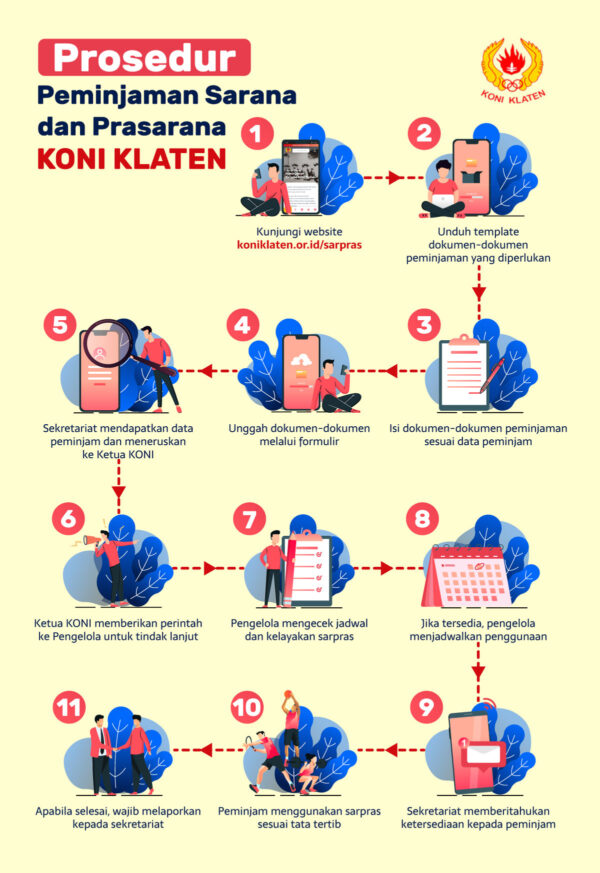 Prosedur
Peminjaman Sarana dan Prasarana
KONI KLATEN

KONI KLATEN

1
Kunjungi website
koniklaten.or.id/sarpras

2
Unduh template dokumen-dokumen peminjaman yang diperlukan

3
Isi dokumen-dokumen peminjaman sesuai data peminjam

4
Unggah dokumen-dokumen melalui formulir

5
Sekretariat mendapatkan data peminjam dan meneruskan ke Ketua KONI

6
Ketua KONI memberikan perintah ke Pengelola untuk tindak lanjut

7
Pengelola mengecek jadwal dan kelayakan sarpras

8
Jika tersedia, pengelola menjadwalkan penggunaan

9
Sekretariat memberitahukan ketersediaan kepada peminjam

10
Peminjam menggunakan sarpras sesuai tata tertib

11
Apabila selesai, wajib melaporkan kepada sekretariat